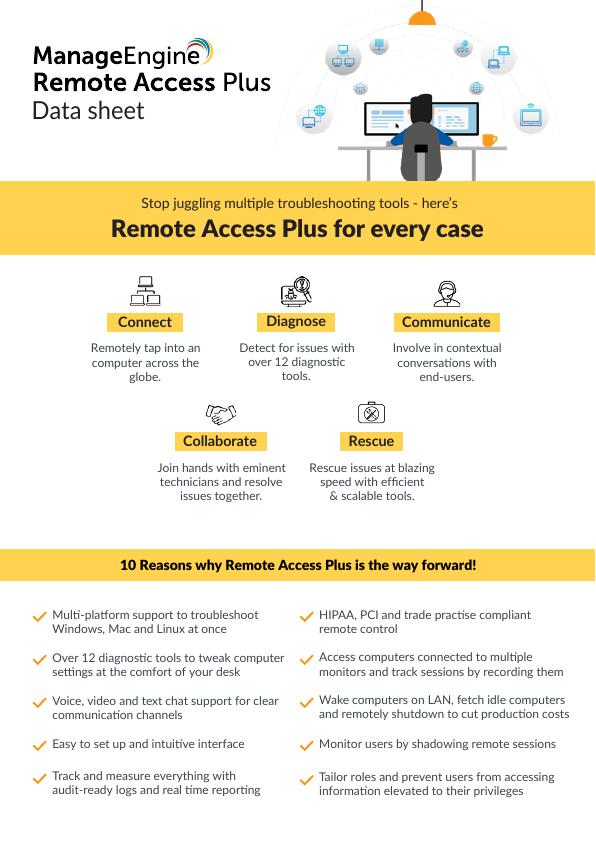 ManageEngine
Remote Access Plus
Data sheet

Stop juggling multiple troubleshooting tools - here's
Remote Access Plus for every case

Connect
Remotely tap into an computer across the globe.

Diagnose
Detect for issues with over 12 diagnostic tools.

Communicate
Involve in contextual conversations with end-users.

Collaborate
Join hands with eminent technicians and resolve issues together.

Rescue
Rescue issues at blazing speed with efficient & scalable tools.

10 Reasons why Remote Access Plus is the way forward!

Multi-platform support to troubleshoot Windows, Mac and Linux at once

Over 12 diagnostic tools to tweak computer settings at the comfort of your desk

Voice, video and text chat support for clear communication channels

Easy to set up and intuitive interface

Track and measure everything with audit-ready logs and real time reporting

HIPAA, PCI and trade practise compliant remote control

Access computers connected to multiple monitors and track sessions by recording them

Wake computers on LAN, fetch idle computers and remotely shutdown to cut production costs

Monitor users by shadowing remote sessions

Tailor roles and prevent users from accessing information elevated to their privileges